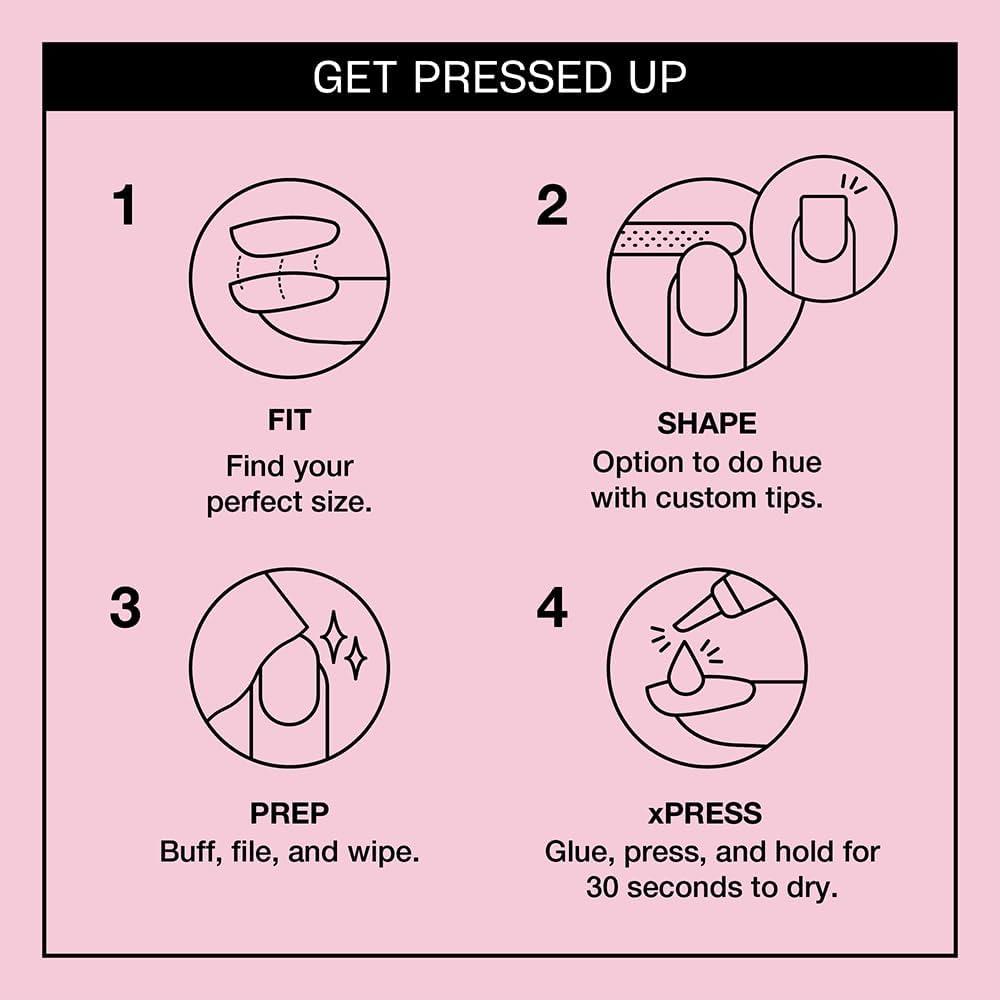 GET PRESSED UP

1

FIT
Find your perfect size.

2

SHAPE
Option to do hue with custom tips.

3

PREP
Buff, file, and wipe.

4

xPRESS
Glue, press, and hold for 30 seconds to dry.