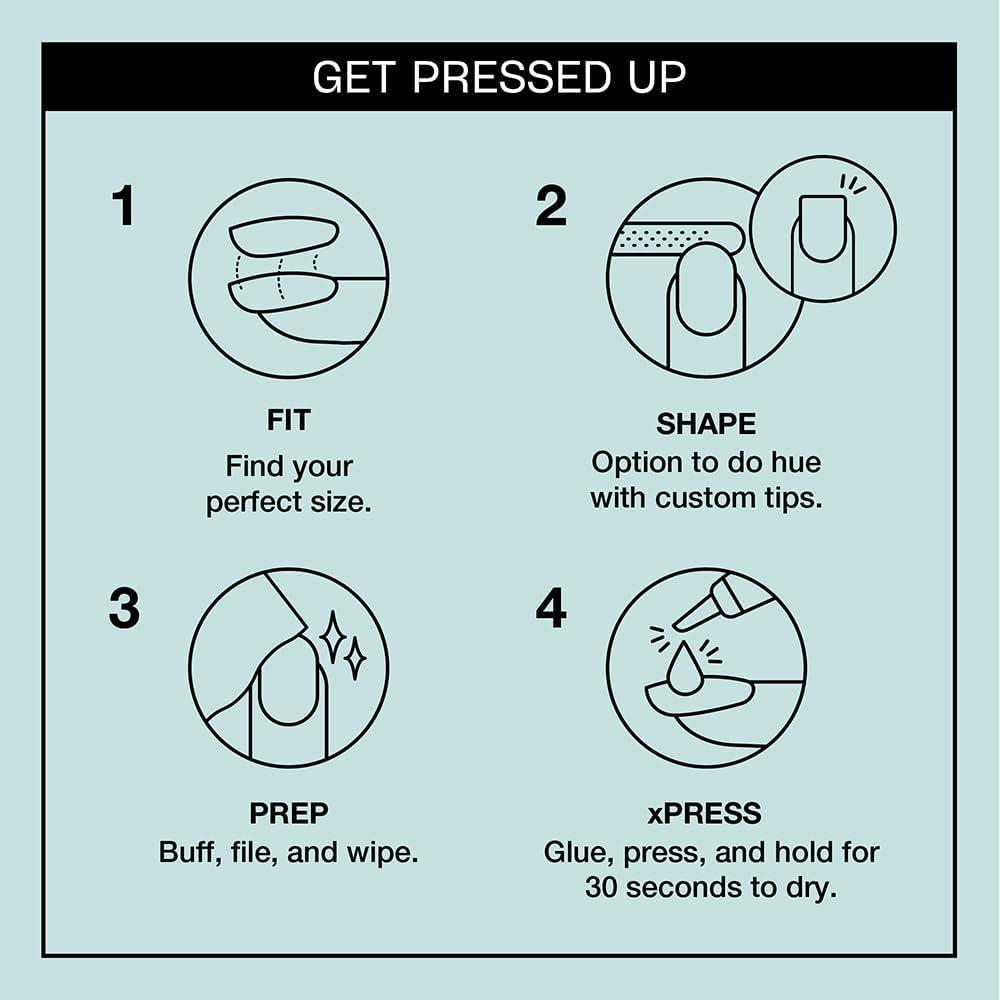 GET PRESSED UP

1

FIT
Find your perfect size.

2

SHAPE
Option to do hue with custom tips.

3

PREP
Buff, file, and wipe.

4

xPRESS
Glue, press, and hold for 30 seconds to dry.