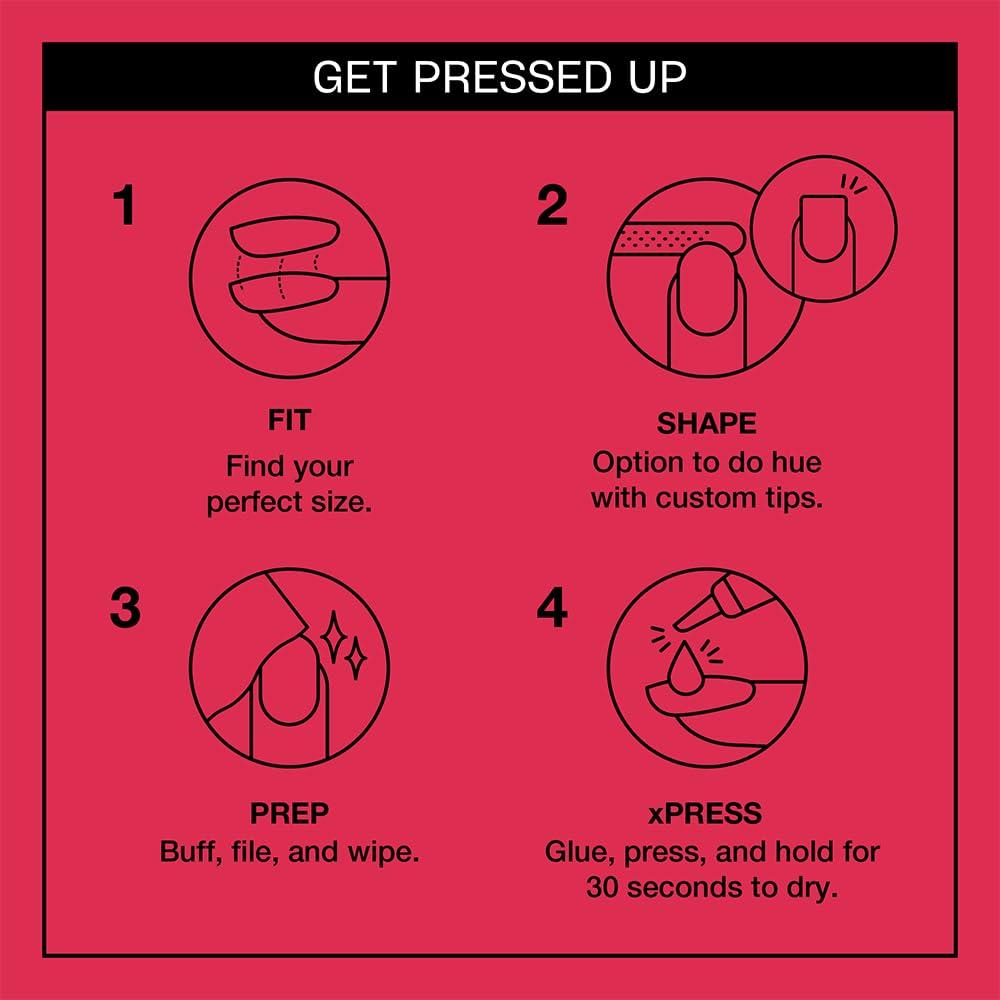 GET PRESSED UP

1

FIT
Find your perfect size.

2

SHAPE
Option to do hue with custom tips.

3

PREP
Buff, file, and wipe.

4

xPRESS
Glue, press, and hold for 30 seconds to dry.