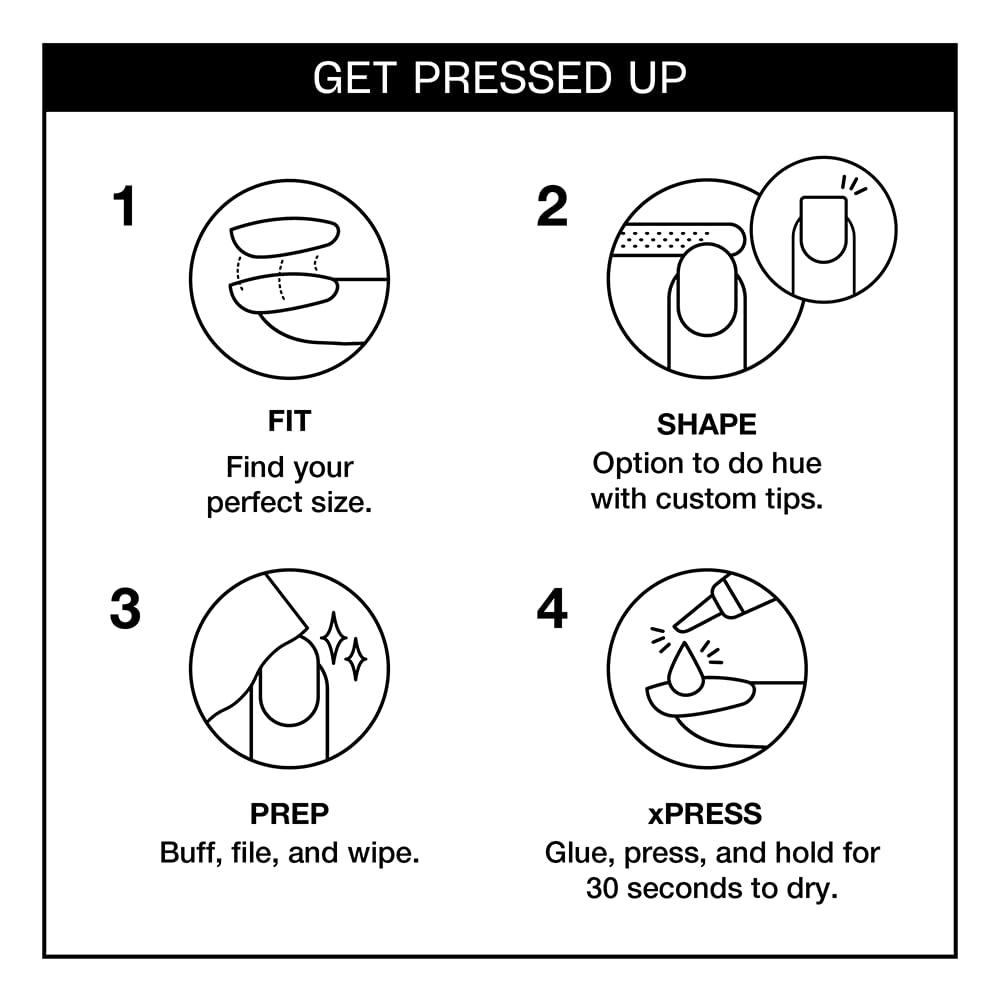 GET PRESSED UP

1

FIT
Find your perfect size.

2

SHAPE
Option to do hue with custom tips.

3

PREP
Buff, file, and wipe.

4

xPRESS
Glue, press, and hold for 30 seconds to dry.