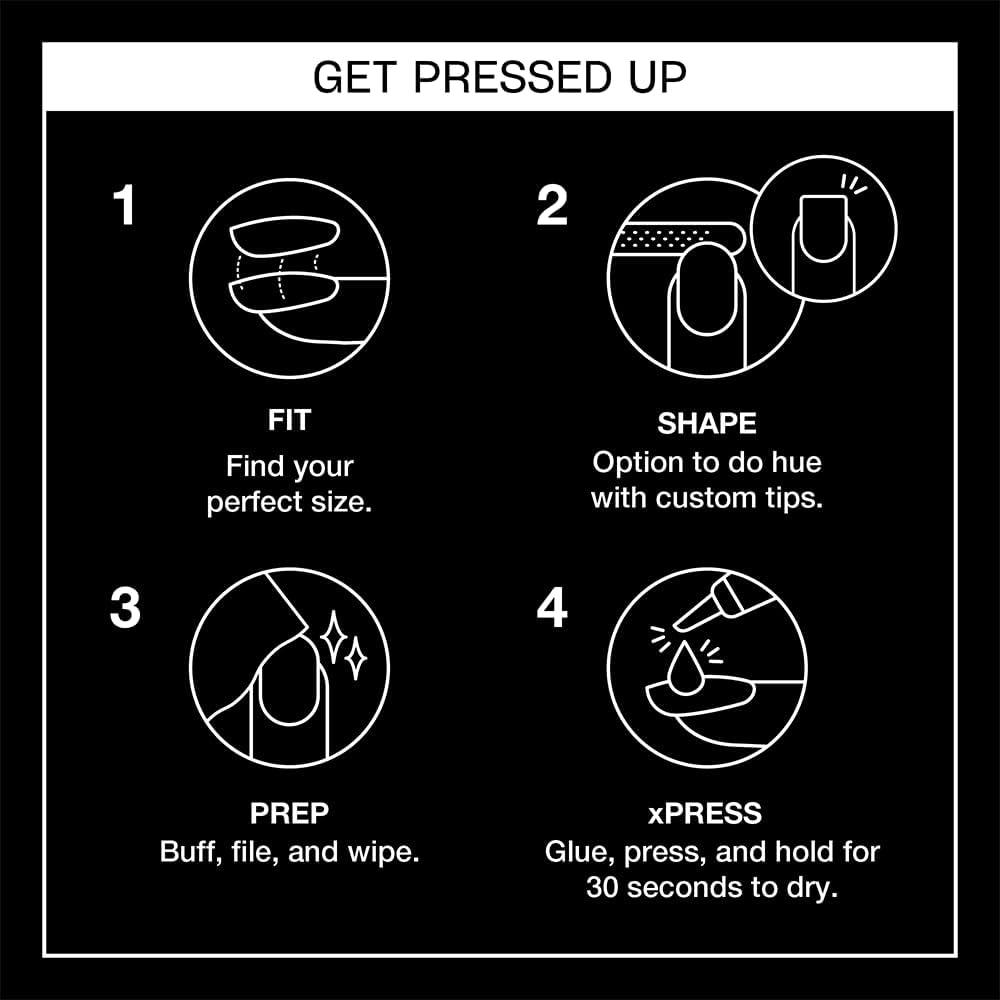 GET PRESSED UP

1

FIT
Find your perfect size.

2

SHAPE
Option to do hue with custom tips.

3

PREP
Buff, file, and wipe.

4

xPRESS
Glue, press, and hold for 30 seconds to dry.