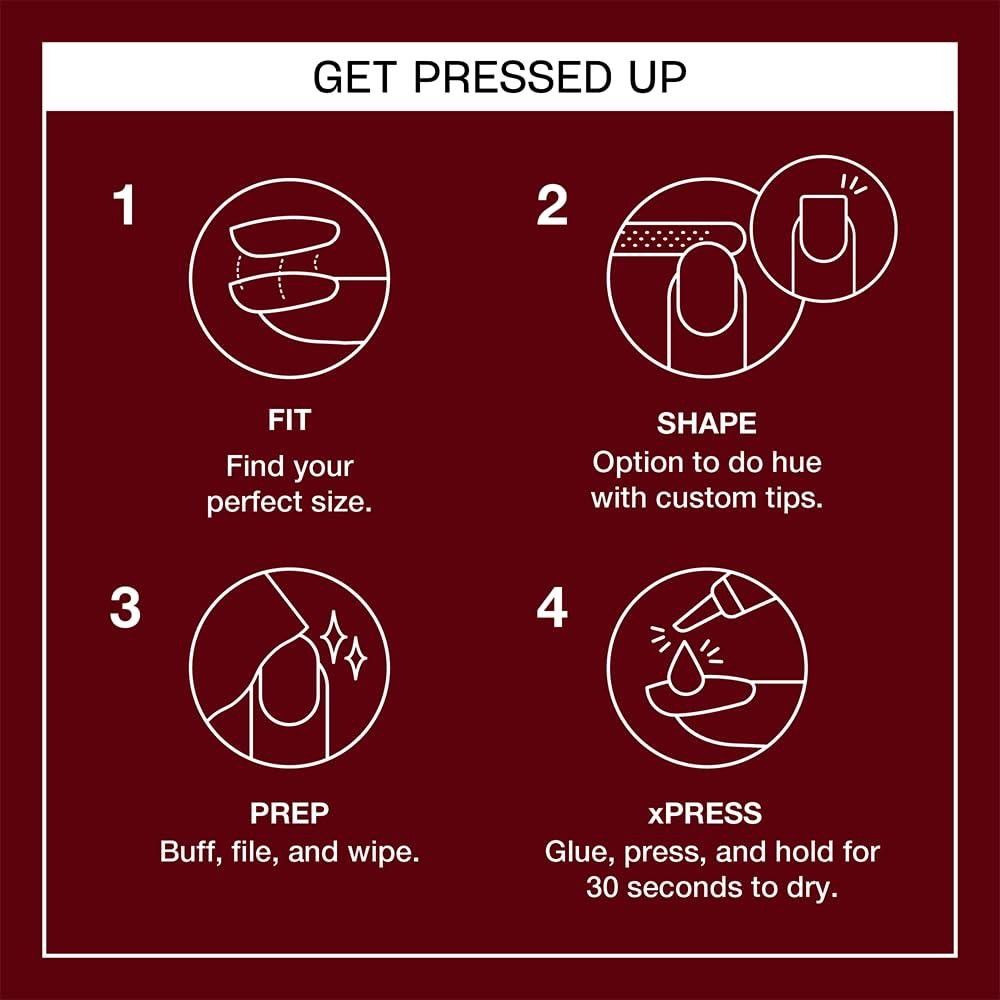 GET PRESSED UP

1

FIT
Find your perfect size.

2

SHAPE
Option to do hue with custom tips.

3

PREP
Buff, file, and wipe.

4

xPRESS
Glue, press, and hold for 30 seconds to dry.