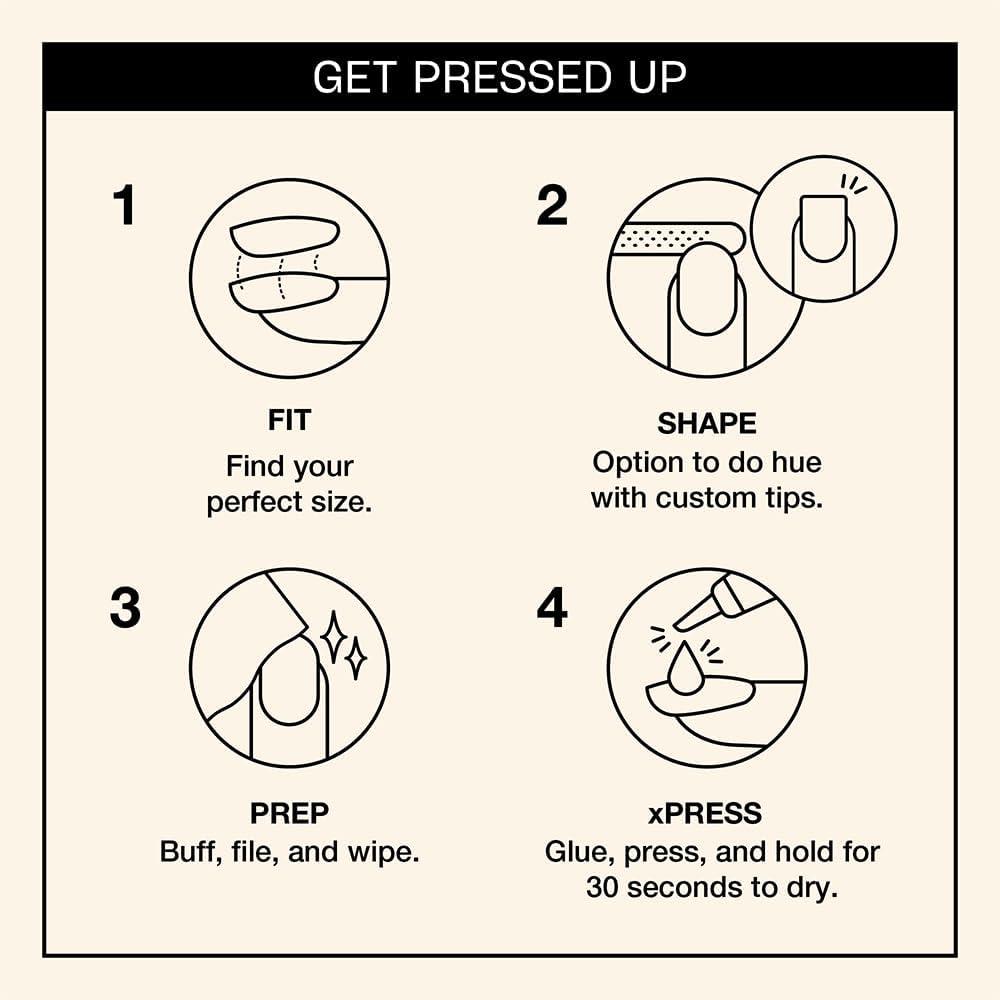 GET PRESSED UP

1

FIT
Find your perfect size.

2

SHAPE
Option to do hue with custom tips.

3

PREP
Buff, file, and wipe.

4

xPRESS
Glue, press, and hold for 30 seconds to dry.