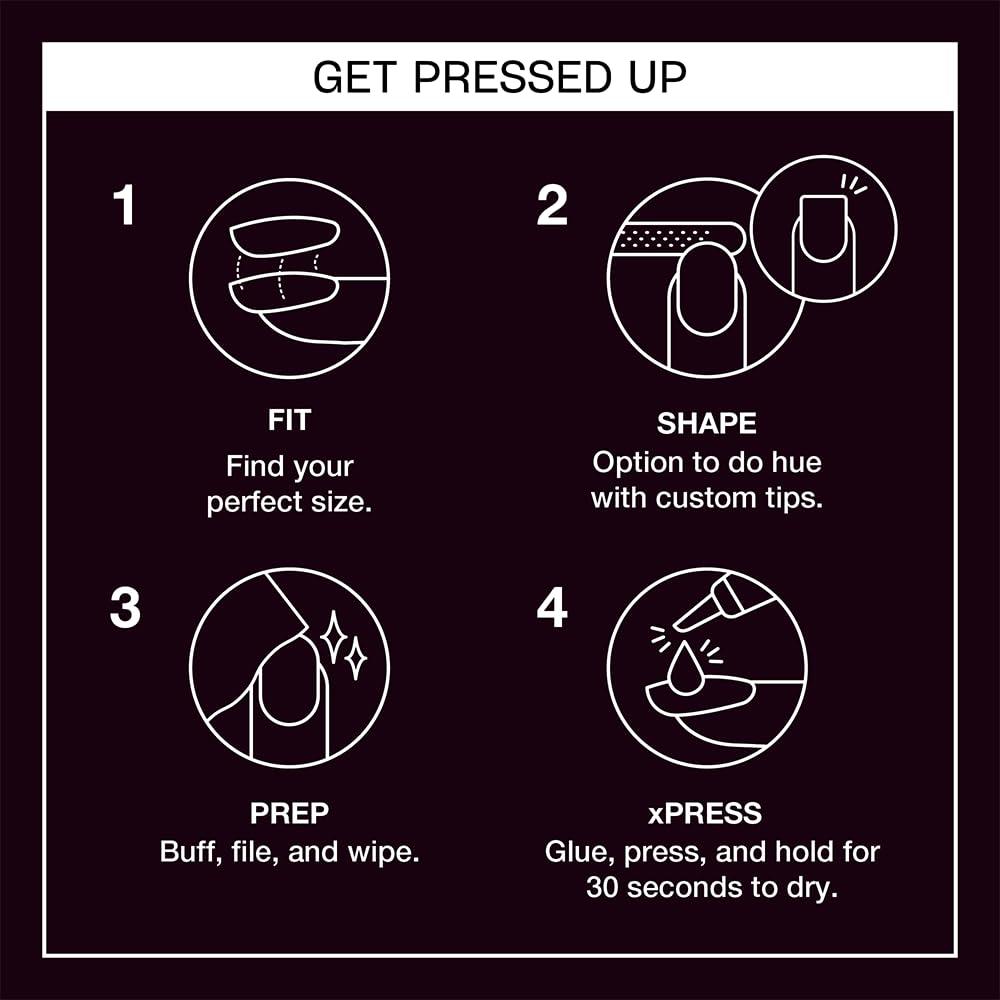 GET PRESSED UP

1

FIT
Find your perfect size.

2

SHAPE
Option to do hue with custom tips.

3

PREP
Buff, file, and wipe.

4

xPRESS
Glue, press, and hold for 30 seconds to dry.