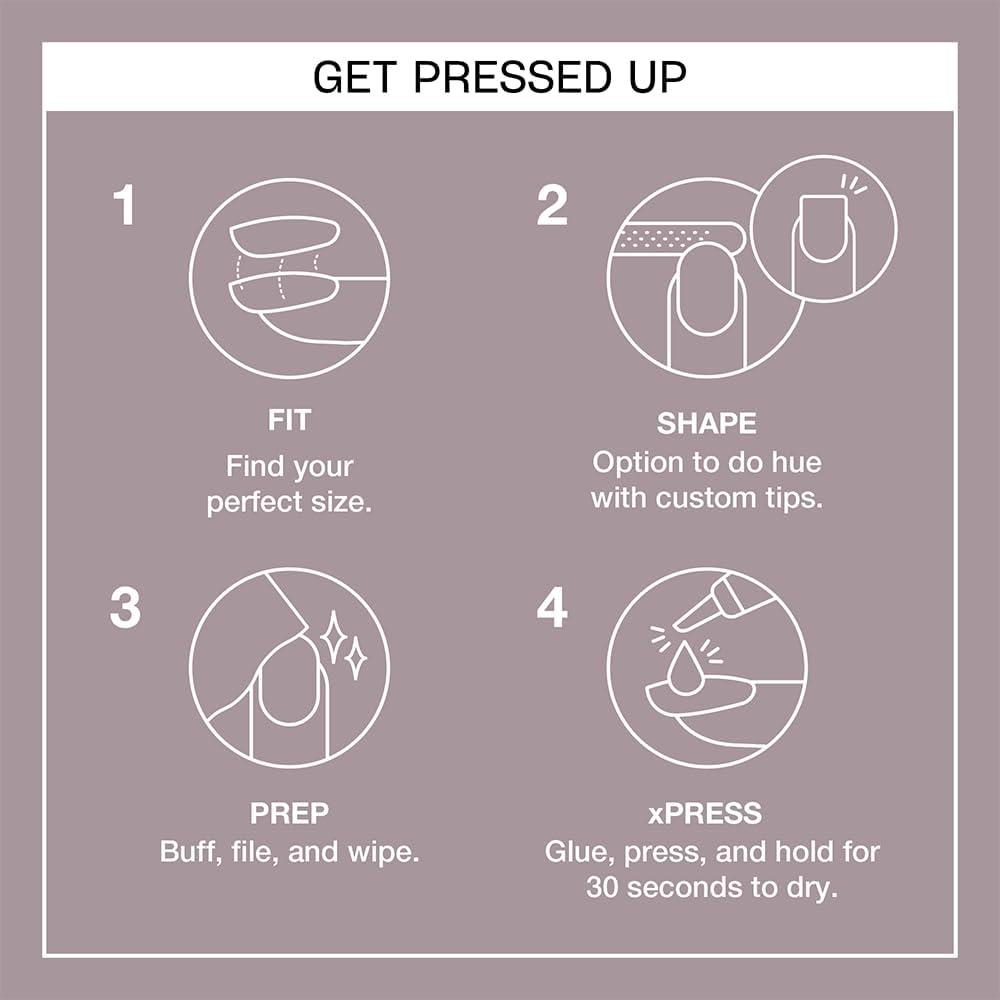 GET PRESSED UP

1

FIT
Find your perfect size.

2

SHAPE
Option to do hue with custom tips.

3

PREP
Buff, file, and wipe.

4

xPRESS
Glue, press, and hold for 30 seconds to dry.