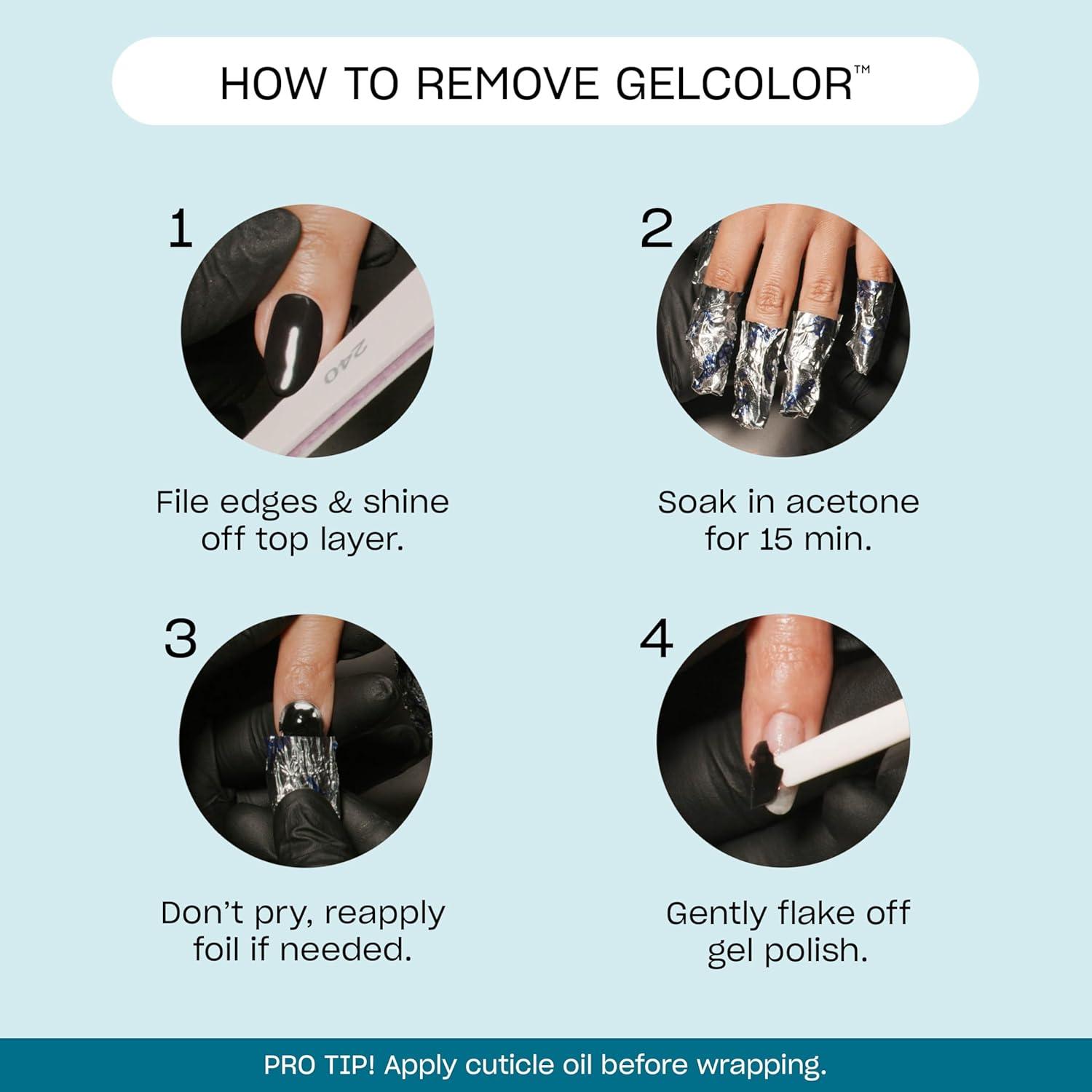 HOW TO REMOVE GELCOLOR™

1

240

File edges & shine off top layer.

2

Soak in acetone for 15 min.

3

Don't pry, reapply foil if needed.

4

Gently flake off gel polish.

PRO TIP! Apply cuticle oil before wrapping.